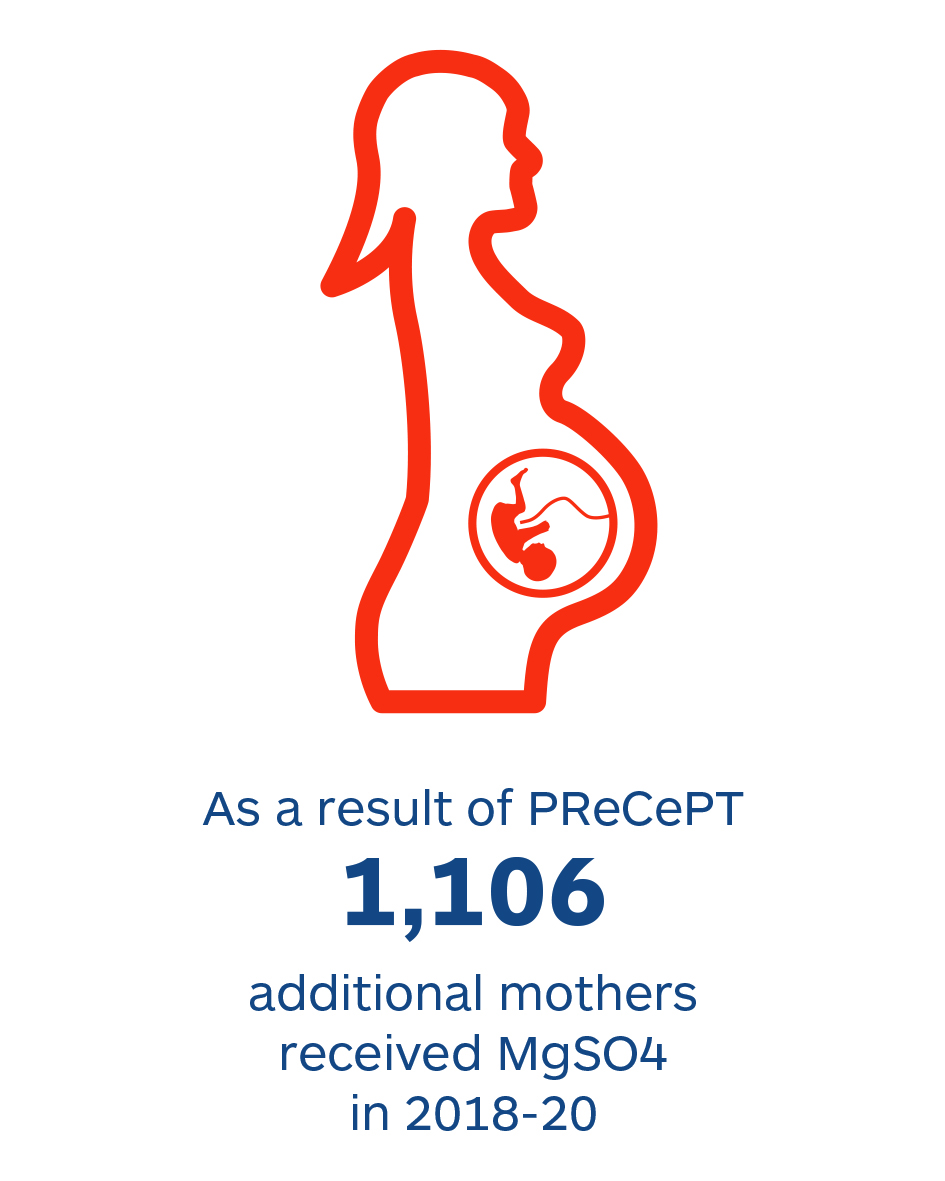 As a result of PReCePT

1,106

additional mothers received MgSO4 in 2018-20